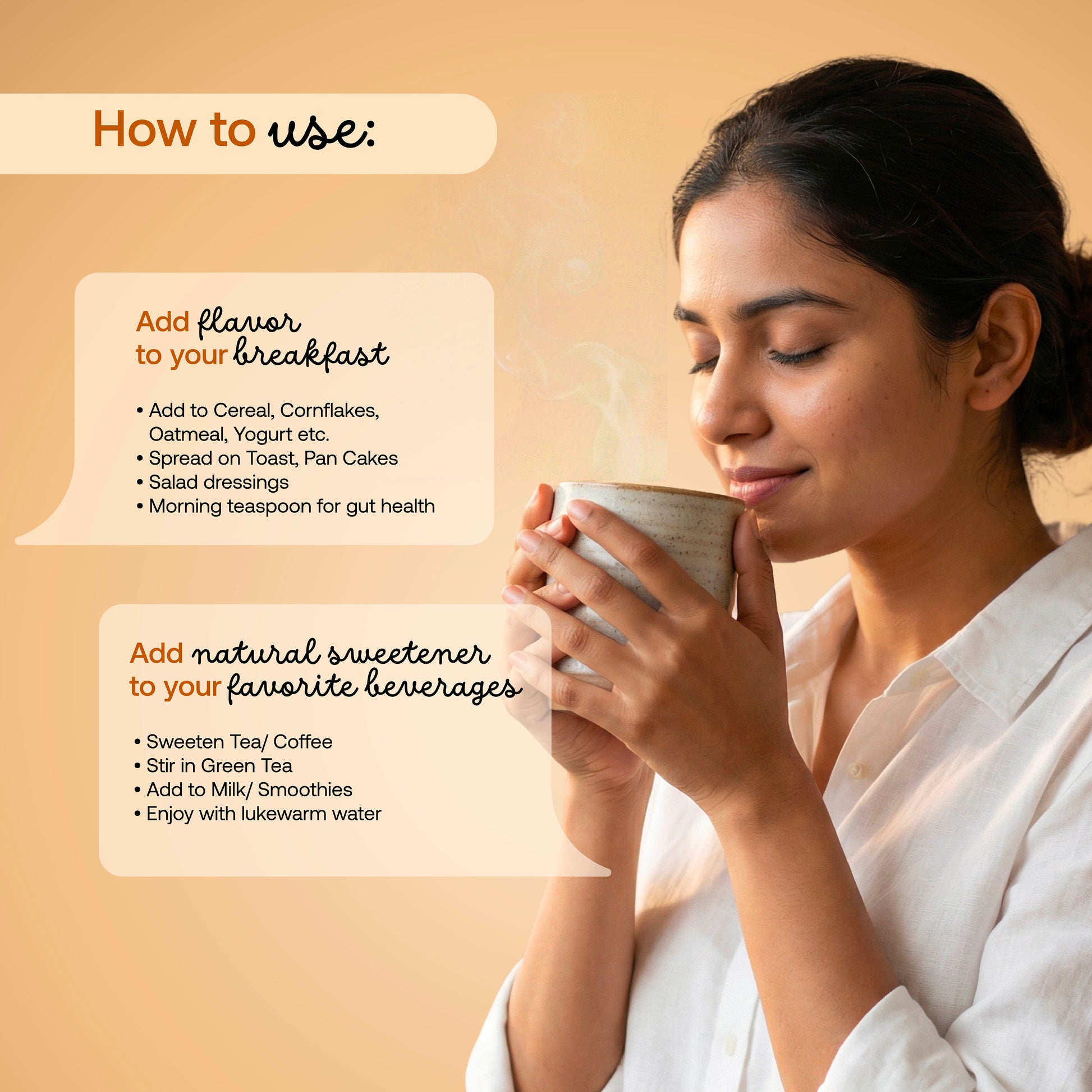 How to use:

Add flavor to your breakfast

• Add to Cereal, Cornflakes, Oatmeal, Yogurt etc.
• Spread on Toast, Pan Cakes
• Salad dressings
• Morning teaspoon for gut health

Add natural sweetener to your favorite beverages

• Sweeten Tea/ Coffee
• Stir in Green Tea
• Add to Milk/ Smoothies
• Enjoy with lukewarm water