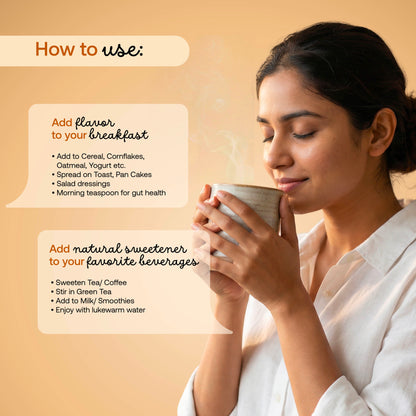 How to use:

Add flavor to your breakfast

• Add to Cereal, Cornflakes, Oatmeal, Yogurt etc.
• Spread on Toast, Pan Cakes
• Salad dressings
• Morning teaspoon for gut health

Add natural sweetener to your favorite beverages

• Sweeten Tea/ Coffee
• Stir in Green Tea
• Add to Milk/ Smoothies
• Enjoy with lukewarm water